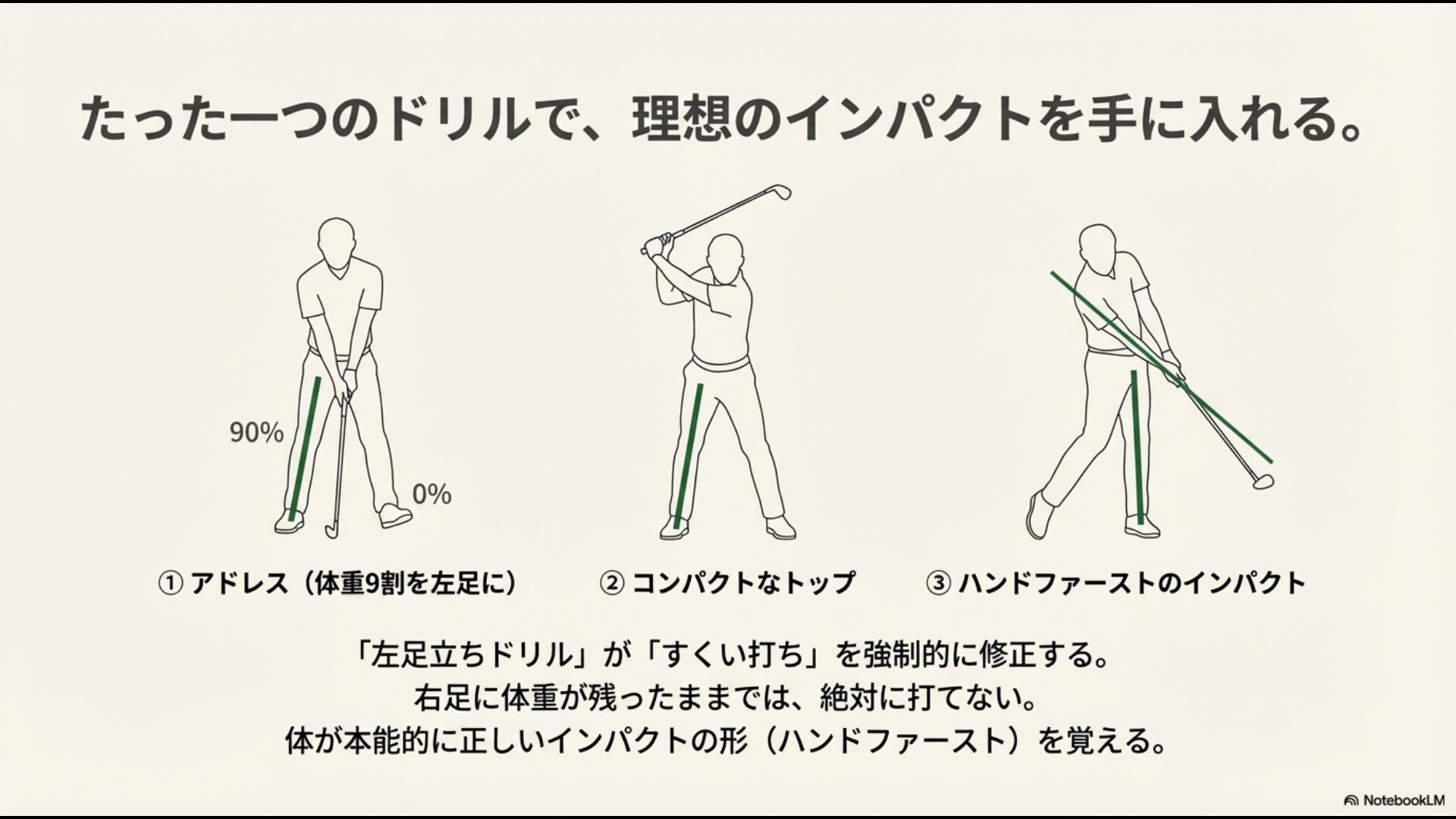 たった一つのドリルで、理想のインパクトを手に入れる。

90%

0%

① アドレス（体重9割を左足に）

② コンパクトなトップ

③ ハンドファーストのインパクト

「左足立ちドリル」が「すくい打ち」を強制的に修正する。
右足に体重が残ったままでは、絶対に打てない。
体が本能的に正しいインパクトの形（ハンドファースト）を覚える。

NotebookLM