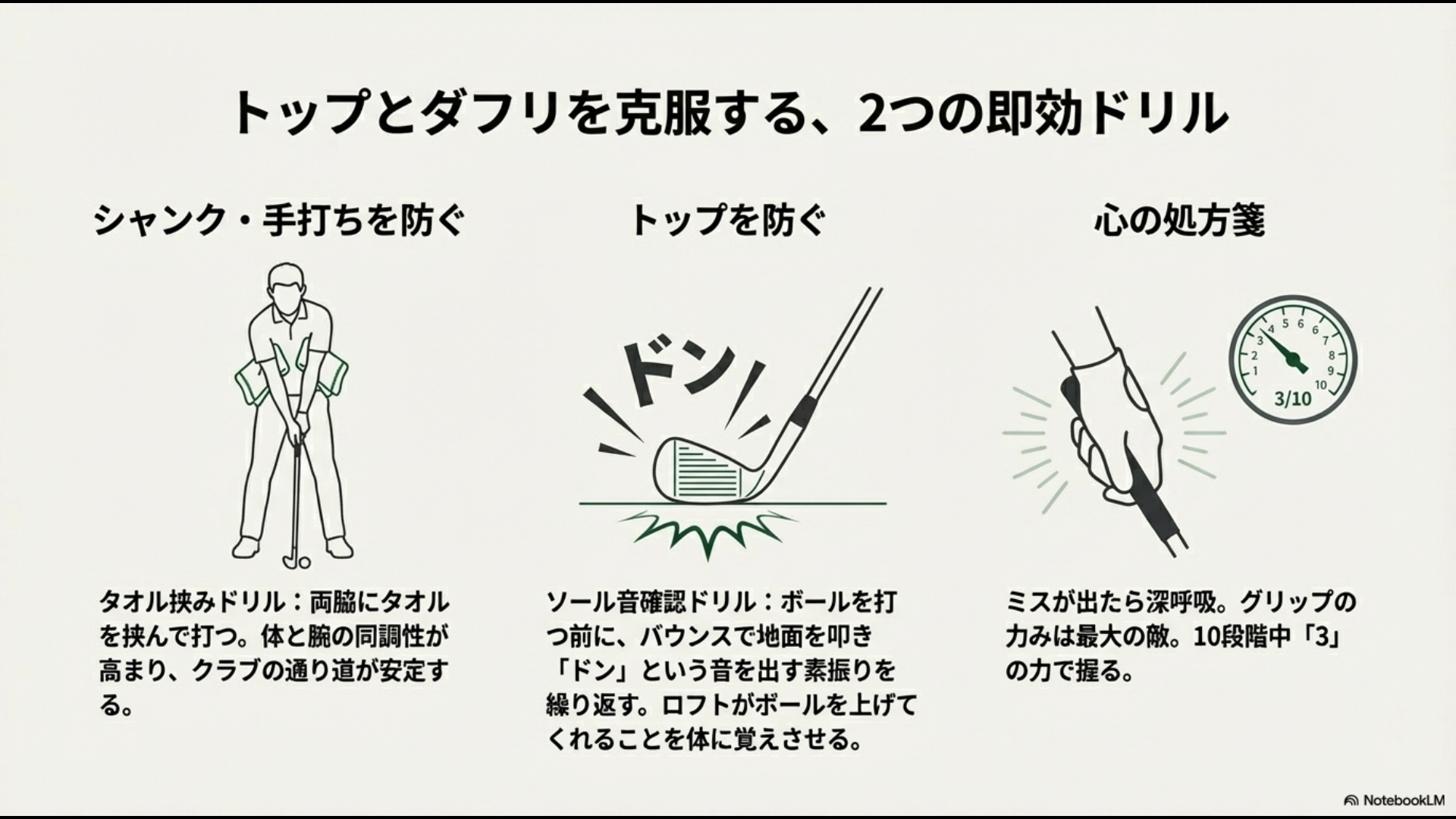 トップとダフリを克服する、2つの即効ドリル

シャンク・手打ちを防ぐ

タオル挟みドリル：両脇にタオルを挟んで打つ。体と腕の同調性が高まり、クラブの通り道が安定する。

トップを防ぐ

ドン

ソール音確認ドリル：ボールを打つ前に、バウンスで地面を叩き「ドン」という音を出す素振りを繰り返す。ロフトがボールを上げてくれることを体に覚えさせる。

心の処方箋

1 2 3 4 5 6 7 8 9 10
3/10

ミスが出たら深呼吸。グリップの力みは最大の敵。10段階中「3」の力で握る。

NotebookLM