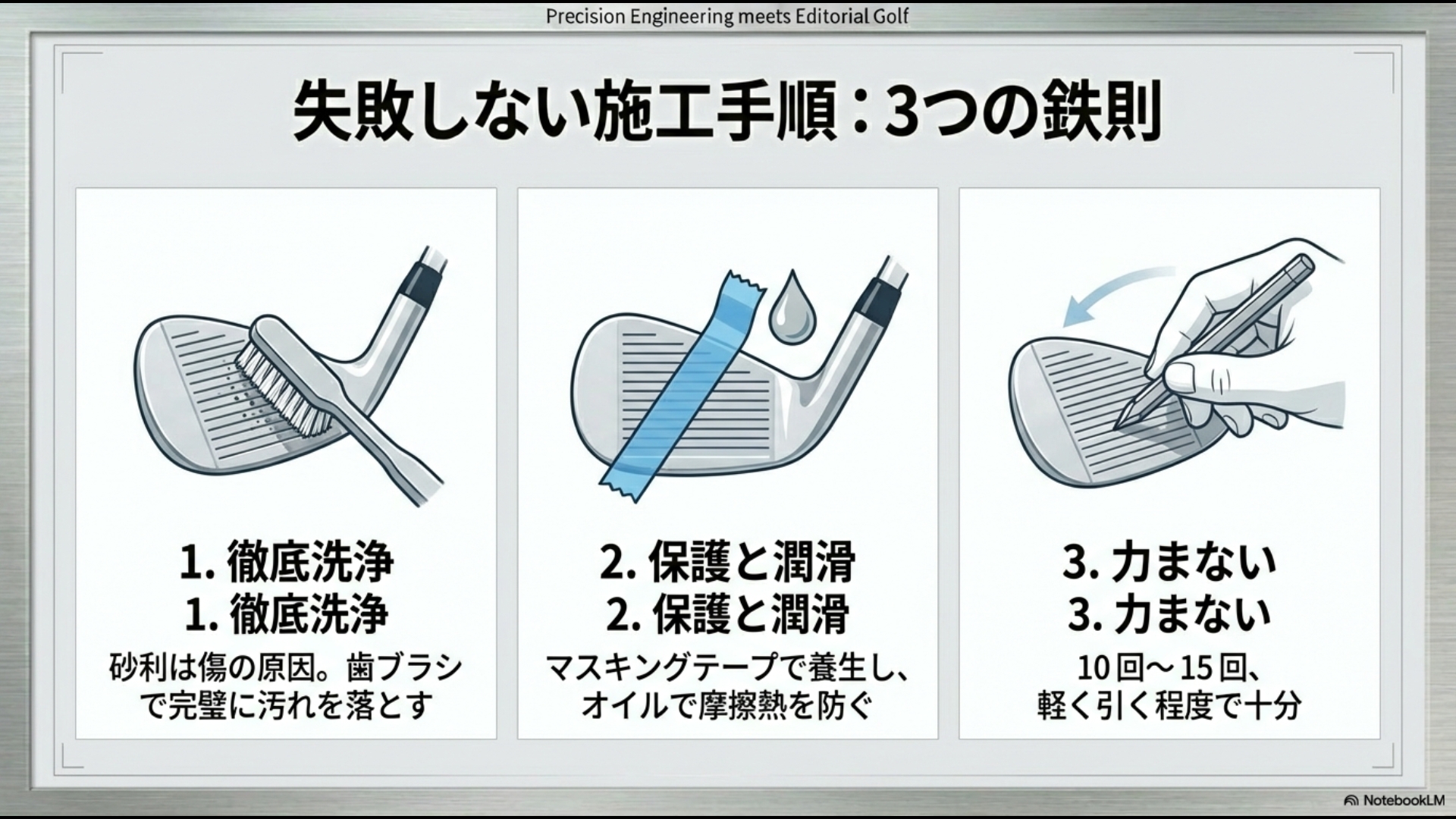 Precision Engineering meets Editorial Golf

失敗しない施工手順：3つの鉄則

1. 徹底洗浄
1. 徹底洗浄
砂利は傷の原因。歯ブラシで完璧に汚れを落とす

2. 保護と潤滑
2. 保護と潤滑
マスキングテープで養生し、オイルで摩擦熱を防ぐ

3. 力まない
3. 力まない
10回〜15回、軽く引く程度で十分

NotebookLM