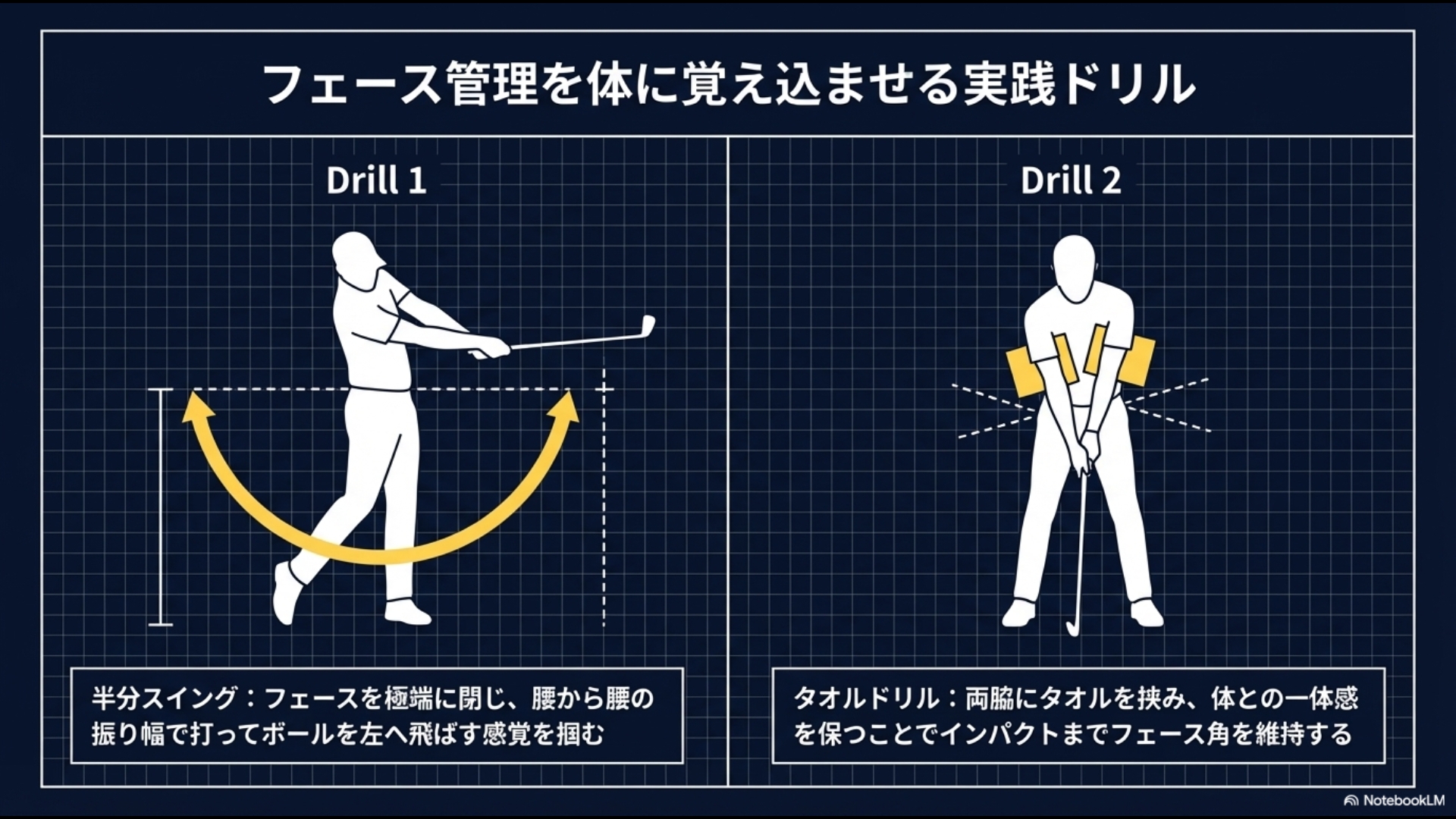 フェース管理を体に覚え込ませる実践ドリル

Drill 1

半分スイング：フェースを極端に閉じ、腰から腰の振り幅で打ってボールを左へ飛ばす感覚を掴む

Drill 2

タオルドリル：両脇にタオルを挟み、体との一体感を保つことでインパクトまでフェース角を維持する

NotebookLM